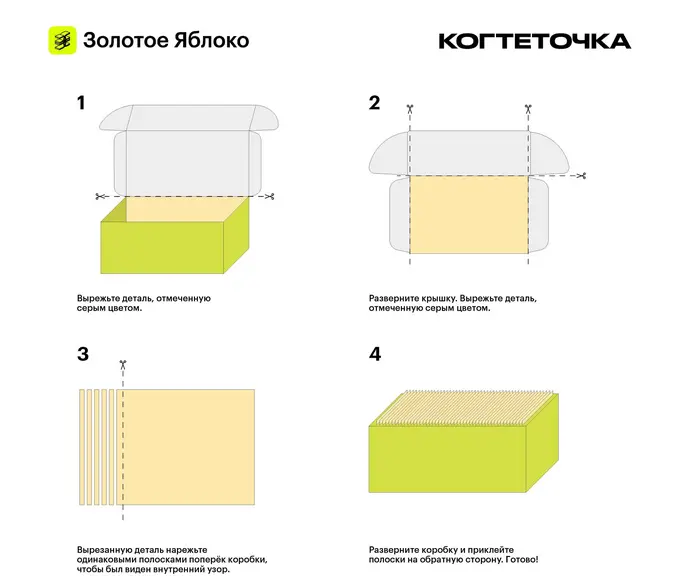 Золотое Яблоко

КОГТЕТОЧКА

1

Вырежьте деталь, отмеченную серым цветом.

2

Разверните крышку. Вырежьте деталь, отмеченную серым цветом.

3

Вырезанную деталь нарежьте одинаковыми полосками поперёк коробки, чтобы был виден внутренний узор.

4

Разверните коробку и приклейте полоски на обратную сторону. Готово!